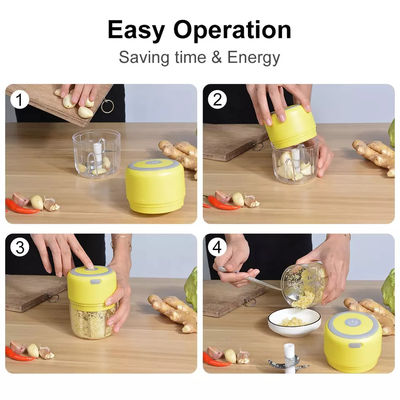 Easy Operation
Saving time & Energy

1

2

3

4